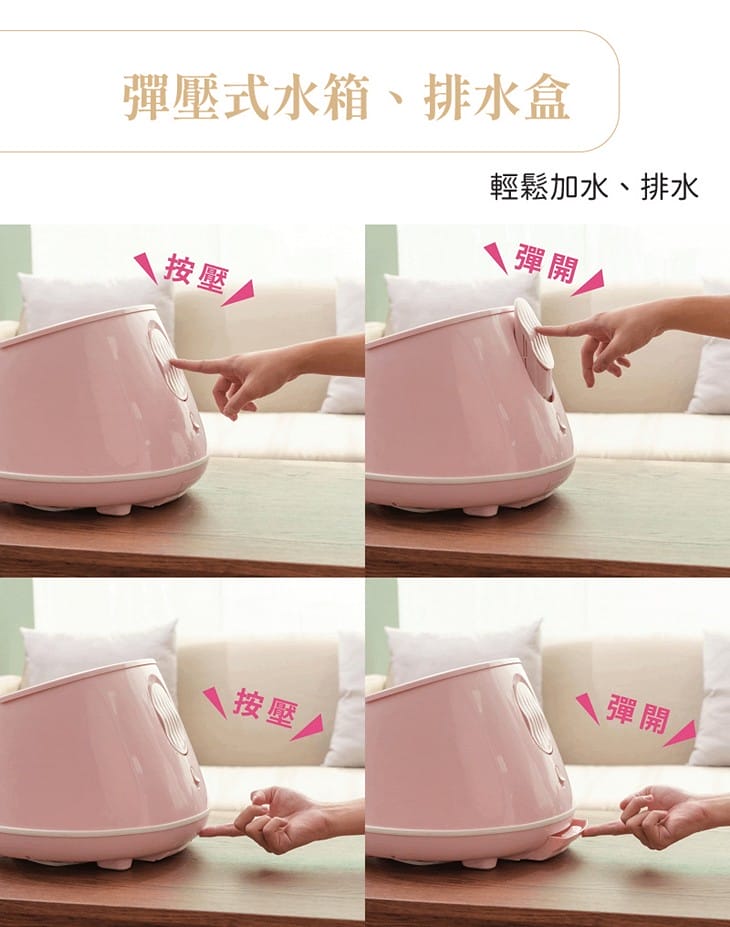 彈壓式水箱、排水盒

輕鬆加水、排水

按壓

彈開

按壓

彈開