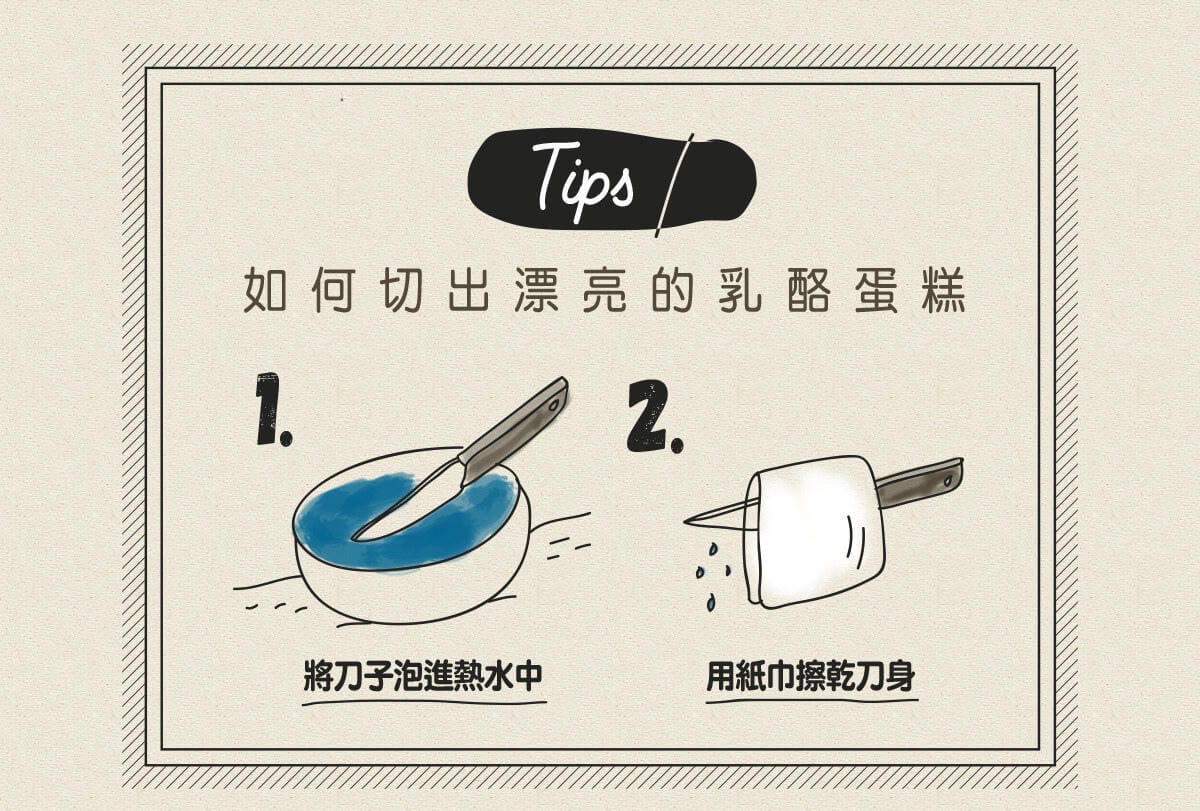 Tips

如何切出漂亮的乳酪蛋糕

1.

將刀子泡進熱水中

2.

用紙巾擦乾刀身